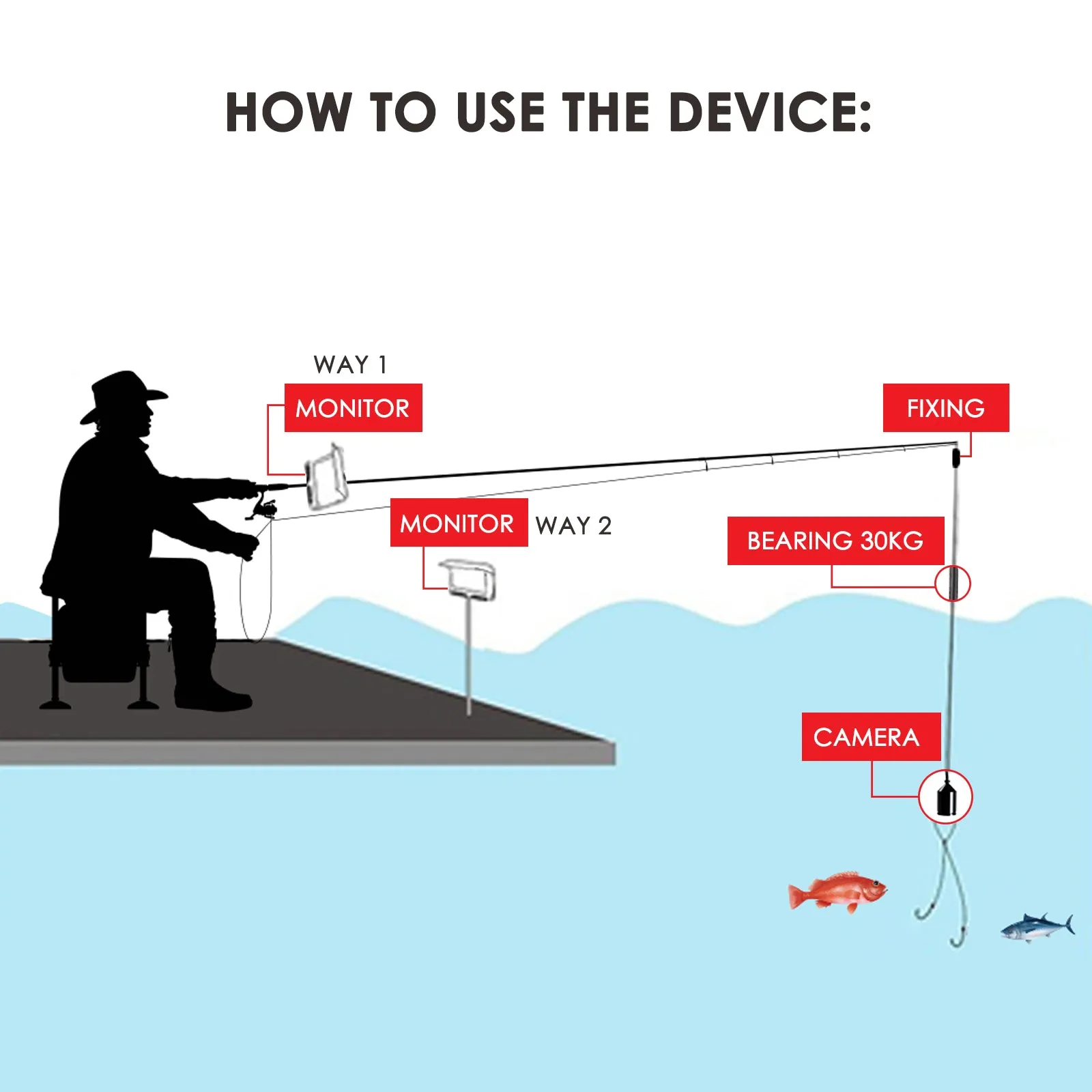 HOW TO USE THE DEVICE:

WAY 1

MONITOR

FIXING

MONITOR

WAY 2

BEARING 30KG

CAMERA