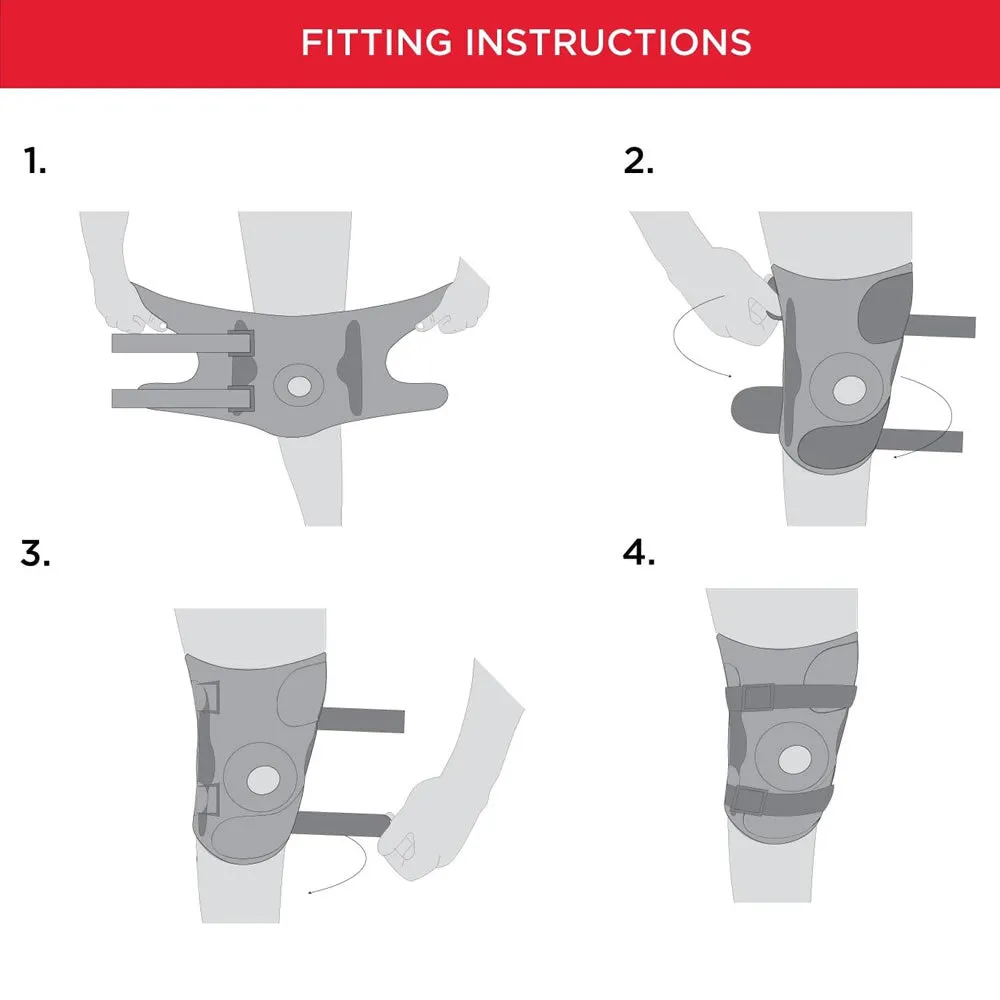 FITTING INSTRUCTIONS

1.

2.

3.

4.